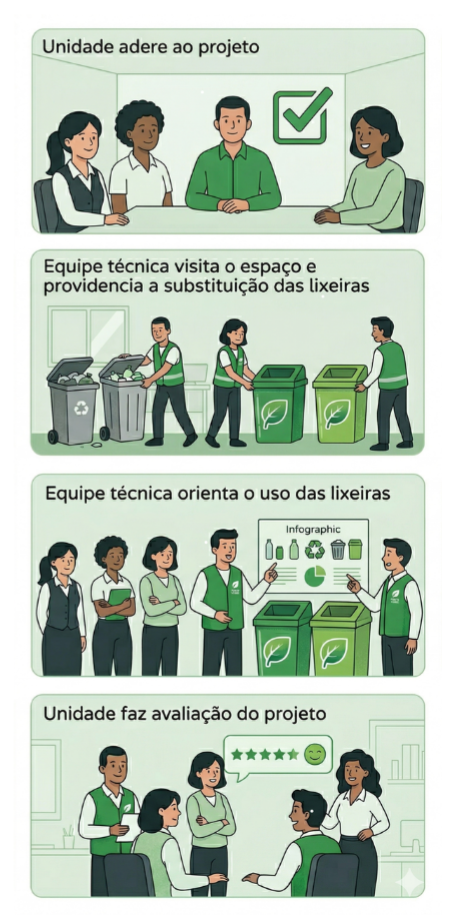 Unidade adere ao projeto

Equipe técnica visita o espaço e providencia a substituição das lixeiras

Equipe técnica orienta o uso das lixeiras

Infographic

Unidade faz avaliação do projeto