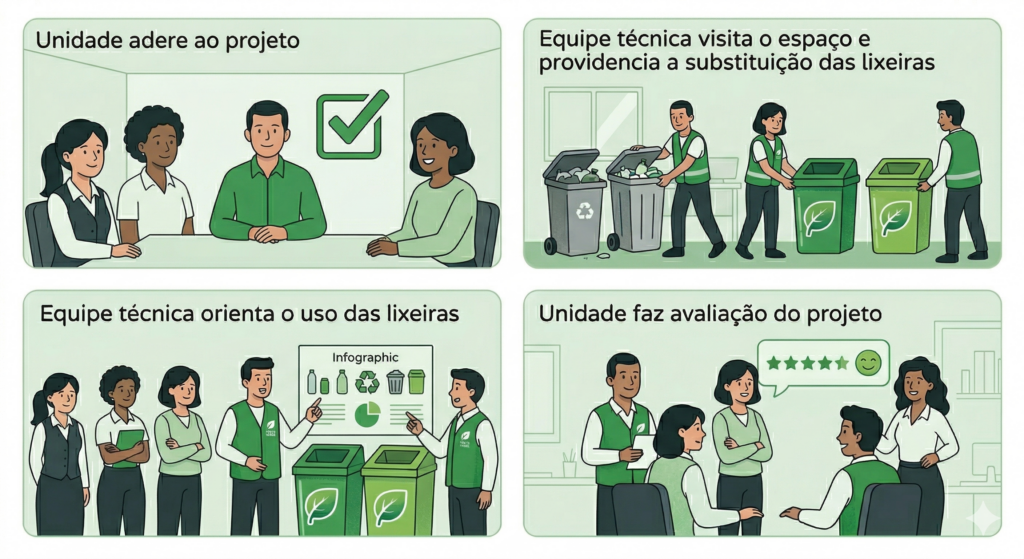 Unidade adere ao projeto

Equipe técnica visita o espaço e providencia a substituição das lixeiras

Equipe técnica orienta o uso das lixeiras

Infographic

Unidade faz avaliação do projeto